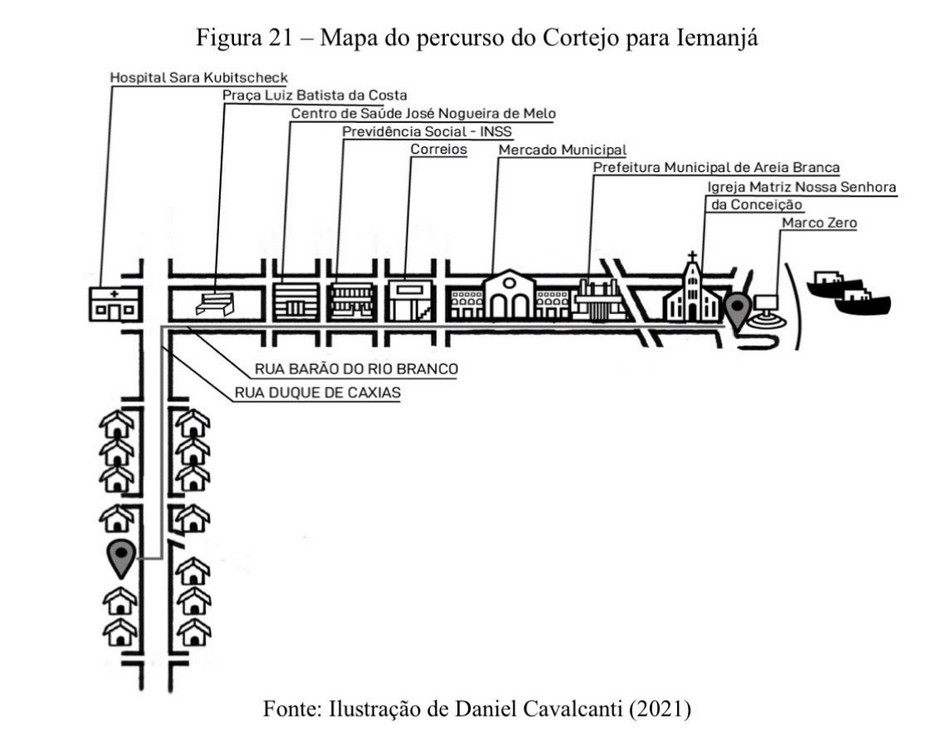 Figura 21 – Mapa do percurso do Cortejo para Iemanjá

Hospital Sara Kubitscheck

Praça Luiz Batista da Costa

Centro de Saúde José Nogueira de Melo

Previdência Social - INSS

Correios

Mercado Municipal

Prefeitura Municipal de Areia Branca

Igreja Matriz Nossa Senhora da Conceição

Marco Zero

RUA BARÃO DO RIO BRANCO

RUA DUQUE DE CAXIAS

Fonte: Ilustração de Daniel Cavalcanti (2021)